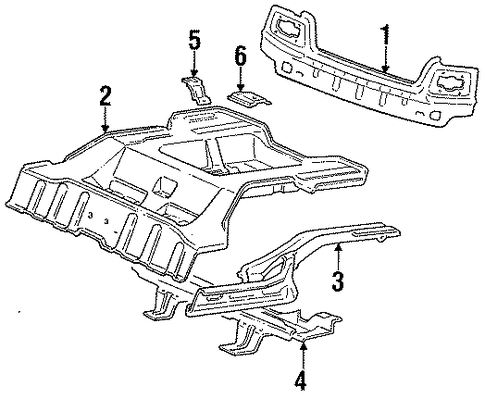 5
6
1
2
3
4