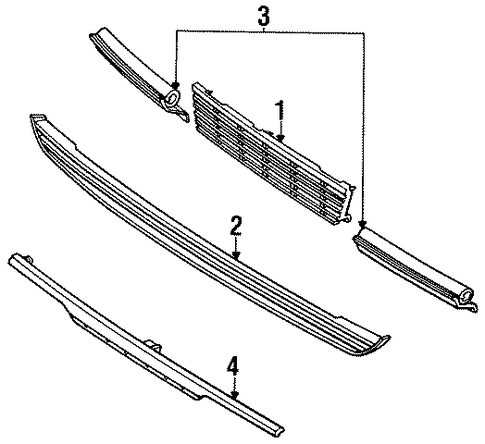 3
1
2
4