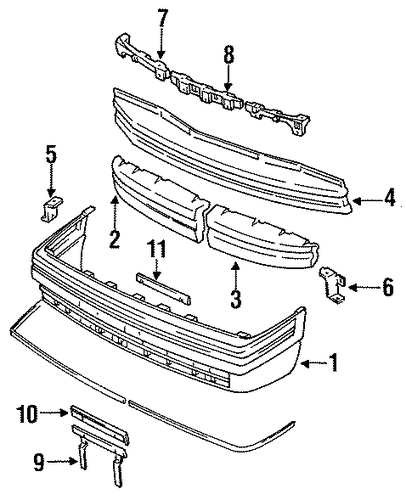 7
8
5
4
2
11
3
6
1
10
9