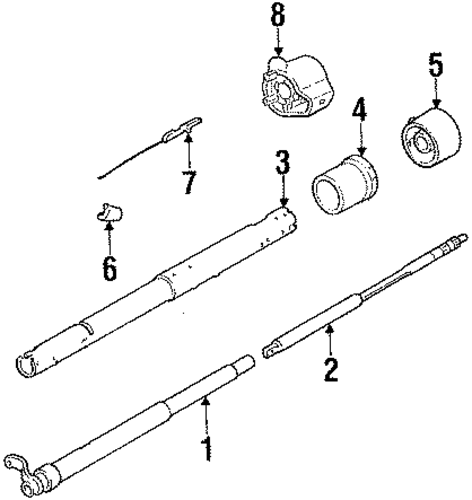 8
5
4
7
3
6
2
1