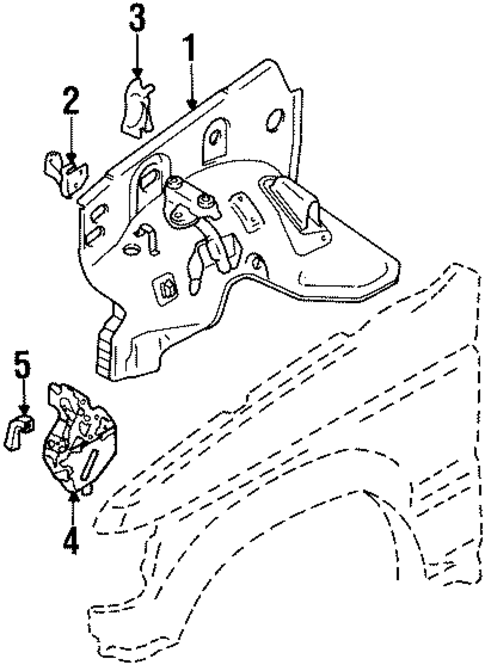 3
1
2
5
4