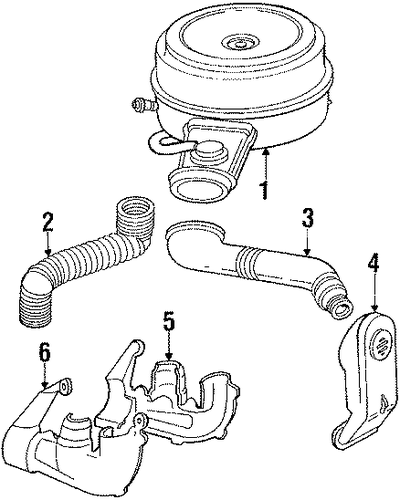 1
2
3
4
5
6