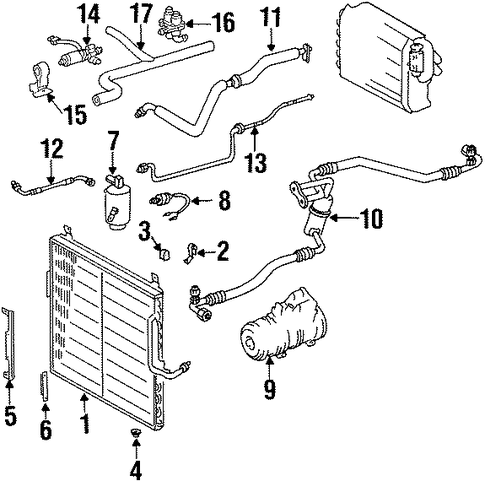 14
17
16
11
15
12
7
13
8
10
3
2
9
5
6
1
4