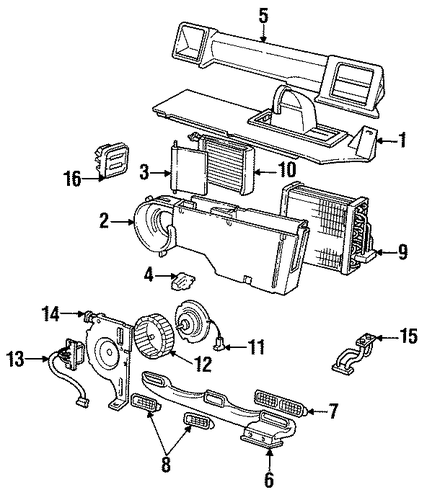 5
1
16
3
10
2
9
4
14
11
15
13
12
7
8
6