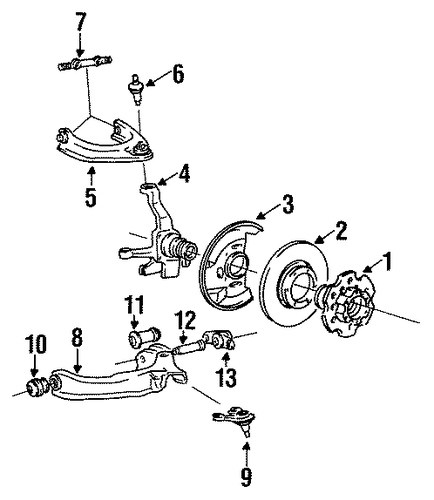 7
6
5
4
3
2
1
11
12
10
8
13
9