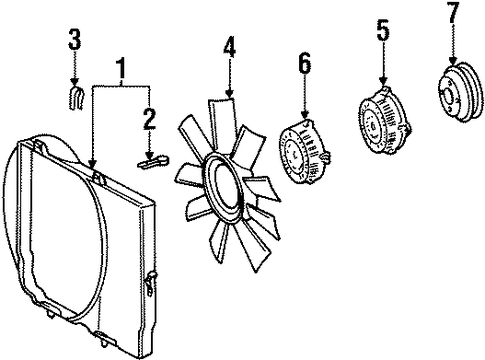 3
1
2
4
6
5
7