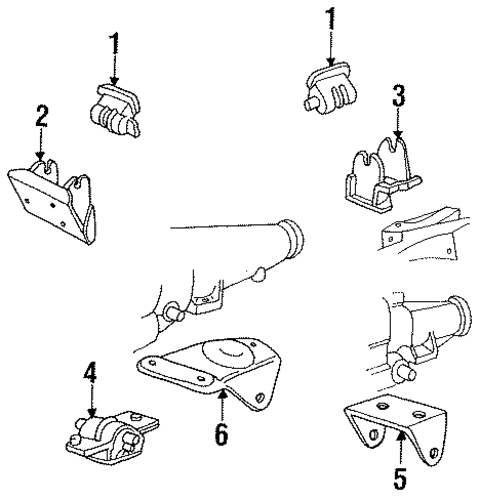 1
1
2
3
4
6
5