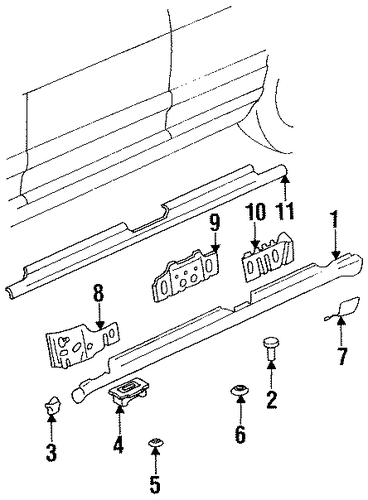 11
10
9
1
8
7
2
6
3
4
5