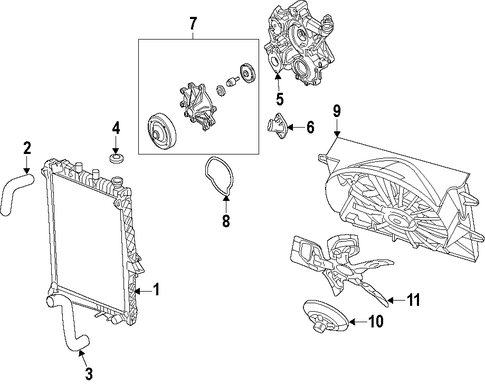 7
5
9
4
6
2
8
1
11
10
3