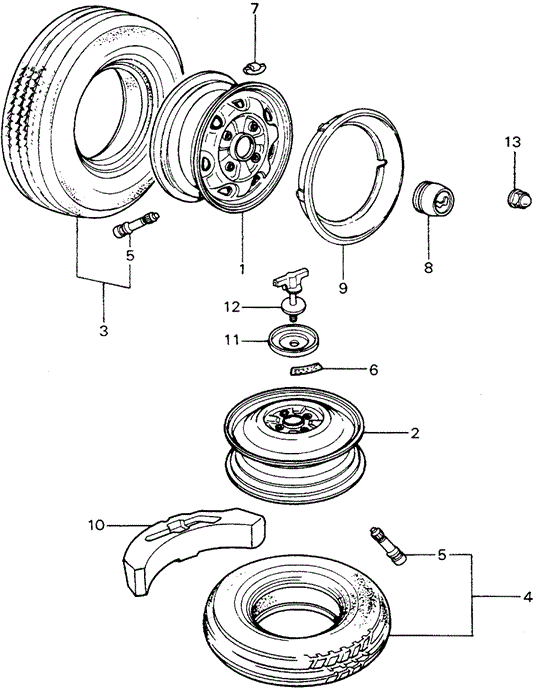 7
13
5
1
9
8
3
12
11
6
2
10
5
4