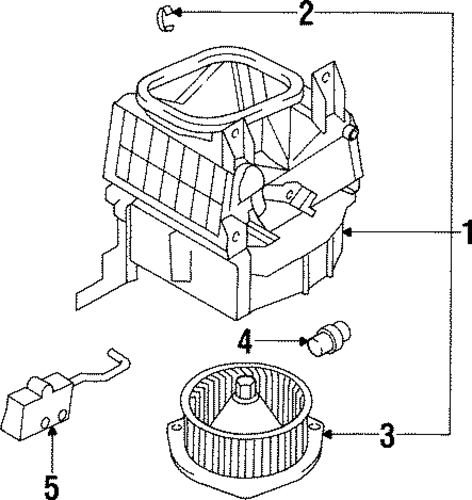 2
1
4
3
5