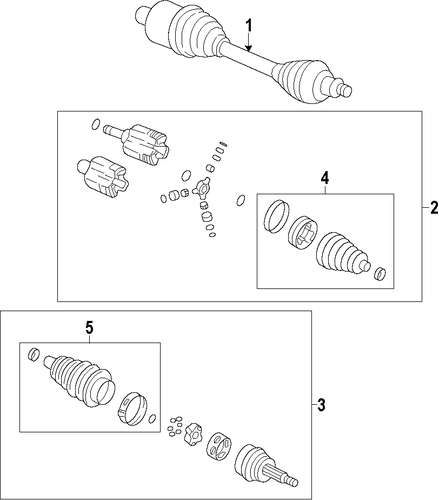 1
4
2
5
3