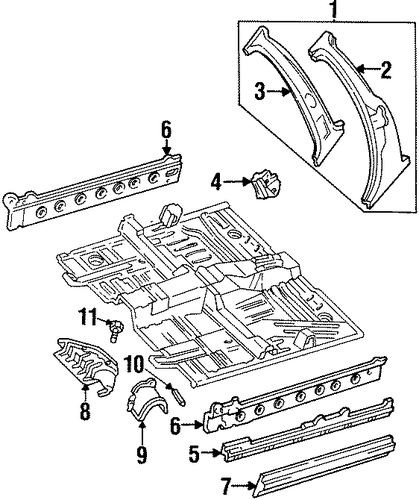 1
2
3
6
4
11
10
8
9
6
5
7