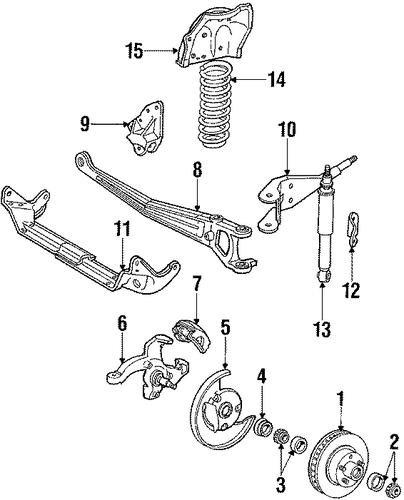 15
14
9
10
8
11
12
13
7
6
5
4
1
2
3