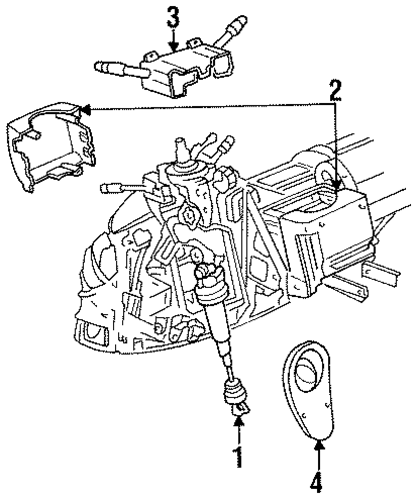 3
2
1
4