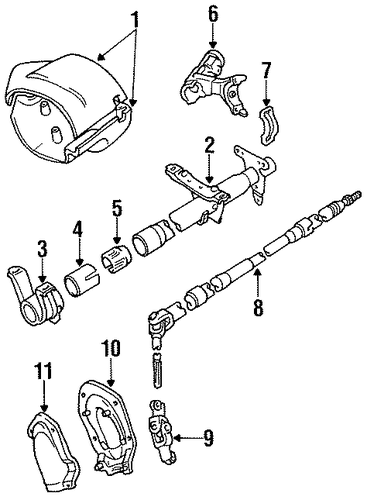 1
6
7
2
5
4
3
8
10
11
9