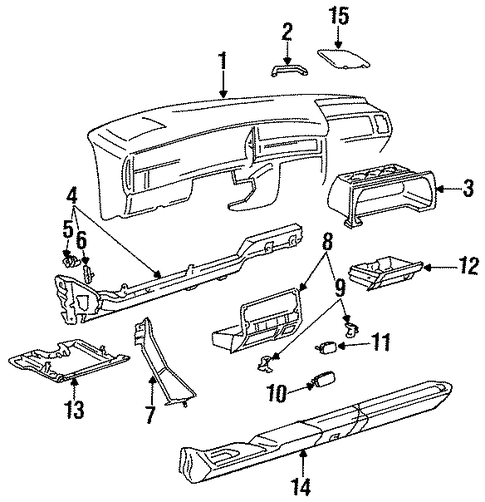 15
2
1
3
4
5
6
8
12
9
11
13
7
10
14