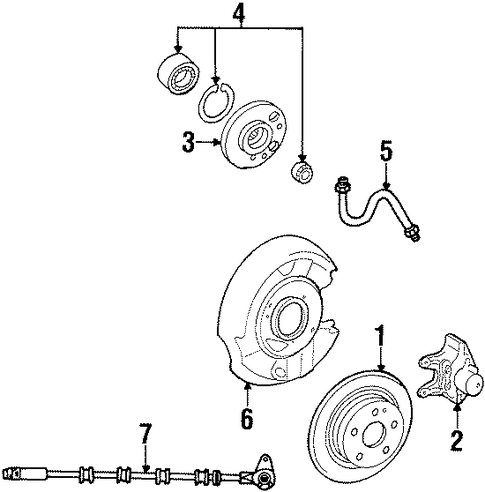 4

3

5

1

6

2

7