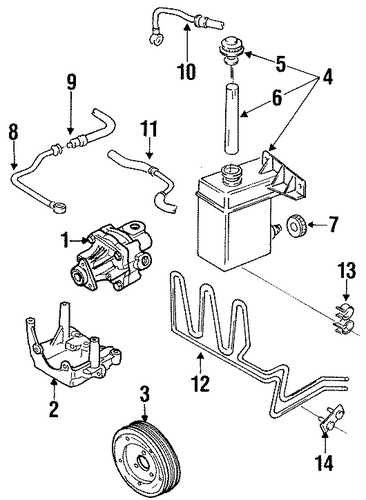 10
5
4
9
6
8
11
7
1
13
12
2
3
14