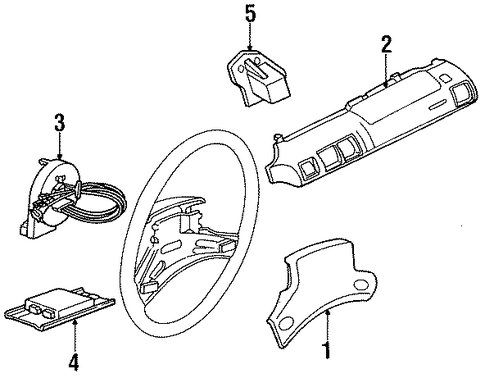 5
2
3
4
1