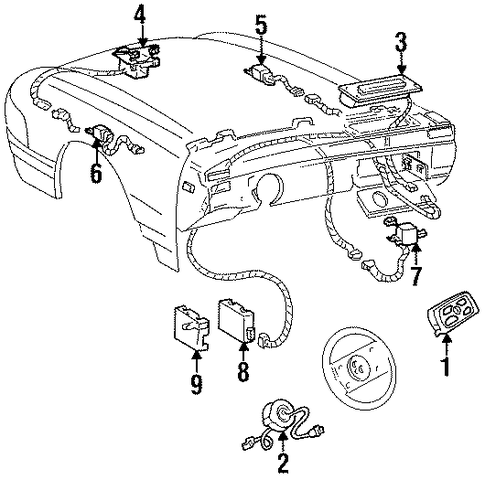 4
5
3
6
7
9
8
1
2