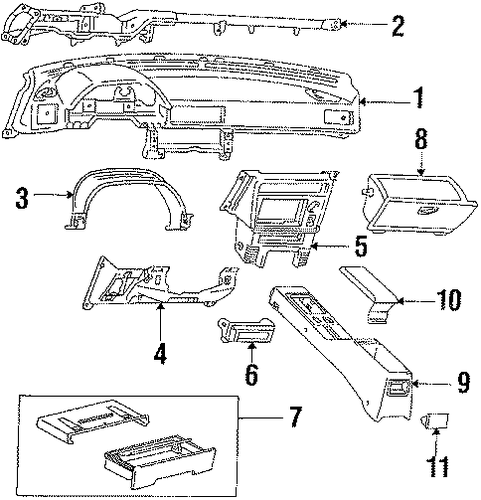 2
1
8
3
5
10
4
6
9
7
11