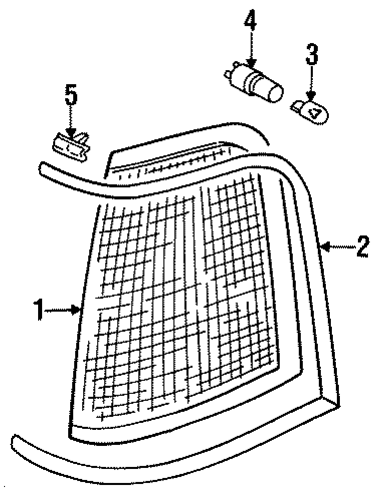 4
3
5
2
1