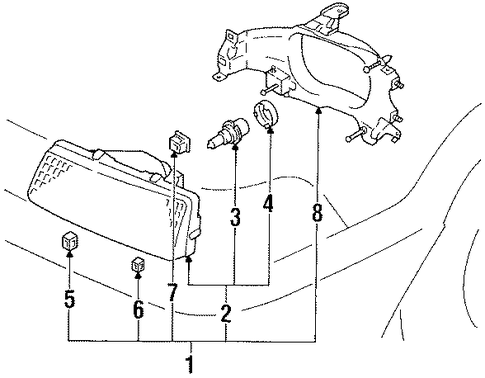 3
4
8
5
6
7
2
1