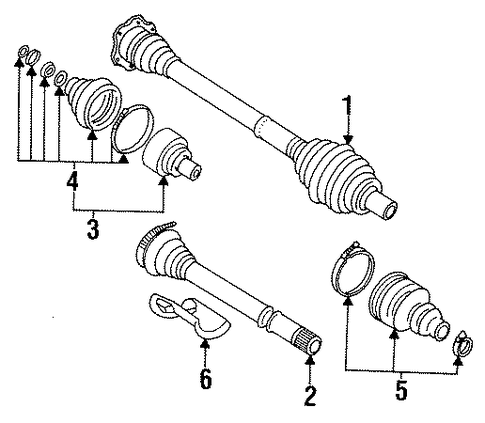 1
4
3
6
2
5