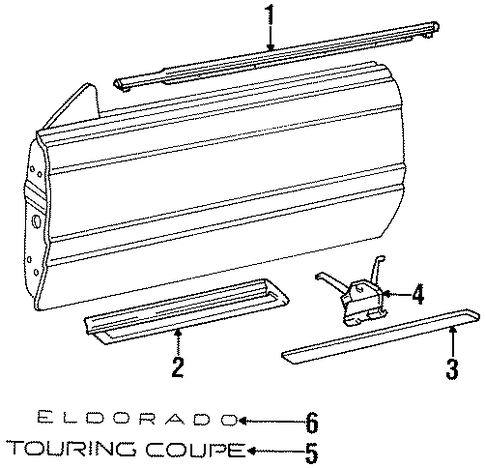 1

4

2

3

ELDORADO 6

TOURING COUPE 5