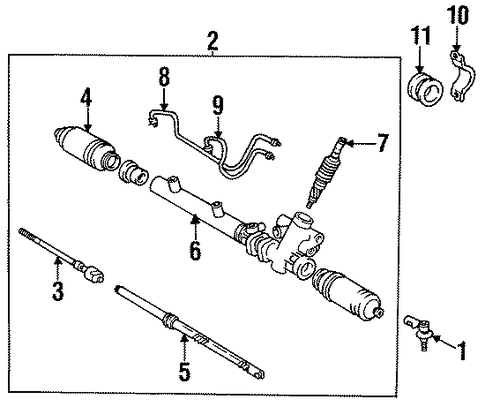 2
11
10
8
4
9
7
6
3
5
1