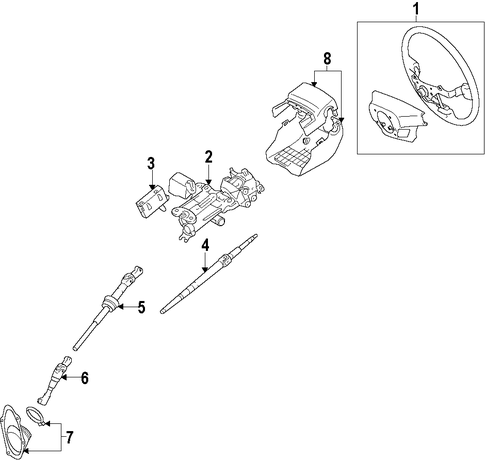 1
8
3
2
4
5
6
7