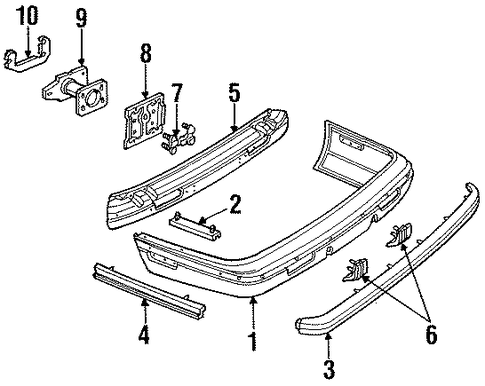 10
9
8
7
5
2
4
1
6
3