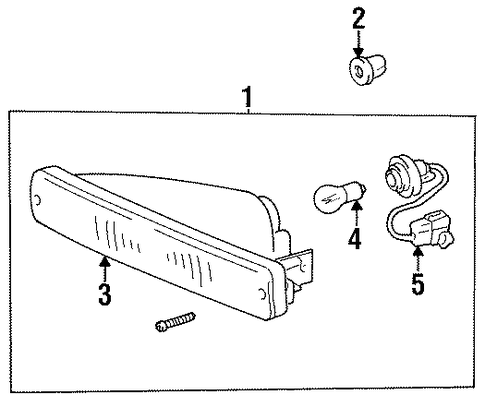 2
1
4
5
3