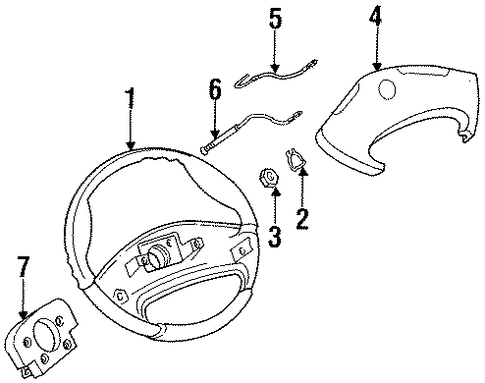 5
4
6
1
3
2
7