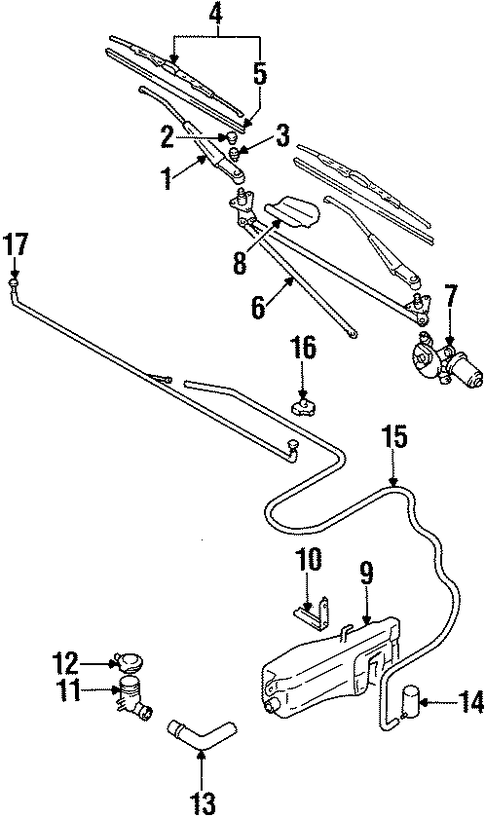 4
5
2
3
1
17
8
6
7
16
15
10
9
12
11
14
13