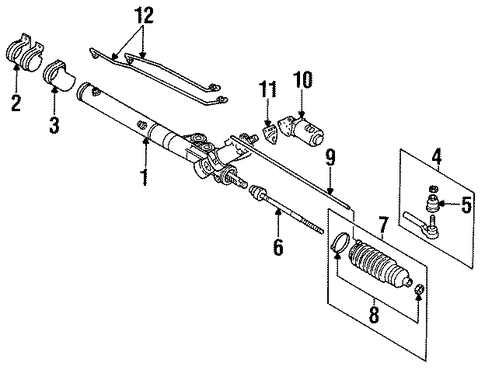 12
2
3
11
10
1
9
4
5
6
7
8