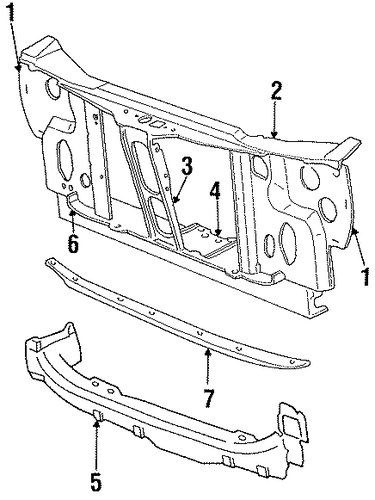 1
2
3
4
6
1
7
5