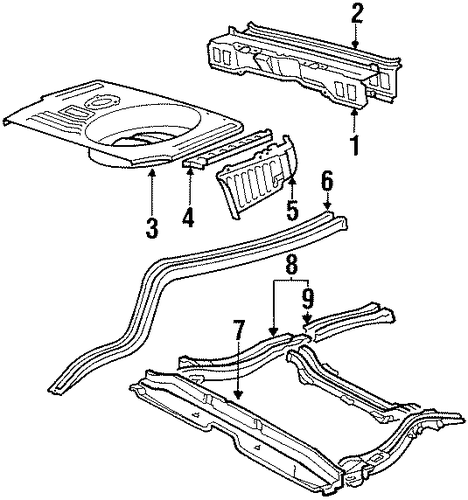 2
1
3
4
5
6
8
9
7