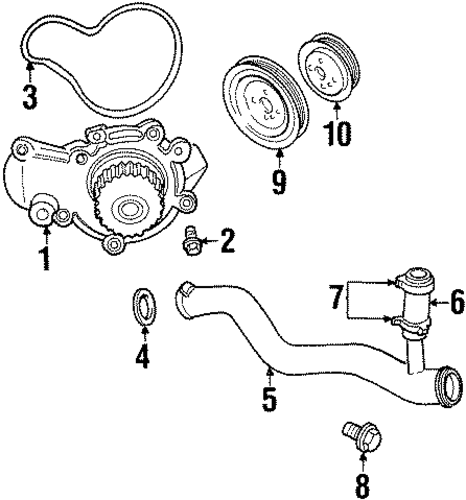 3
10
9
1
2
7
6
4
5
8