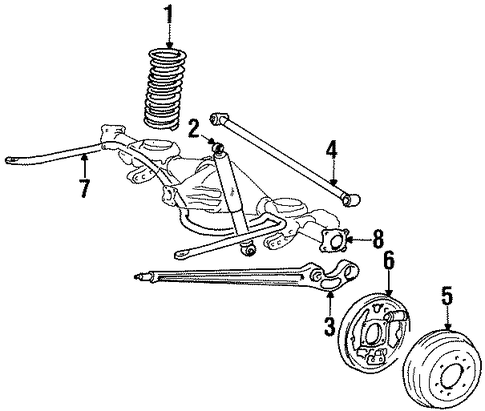 1
2
4
7
8
6
5
3