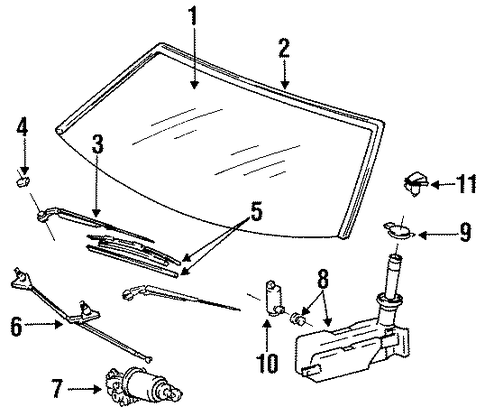 1
2
4
3
5
11
9
8
6
10
7