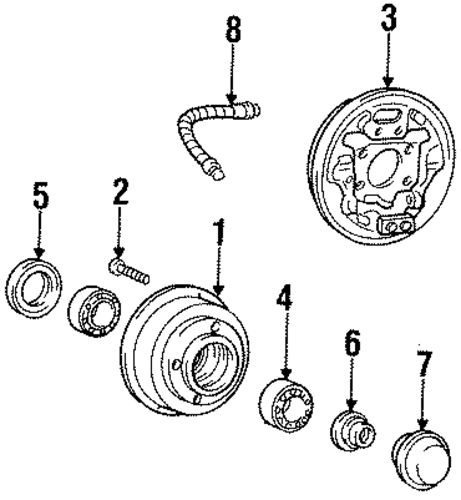 8
3
5
2
1
4
6
7