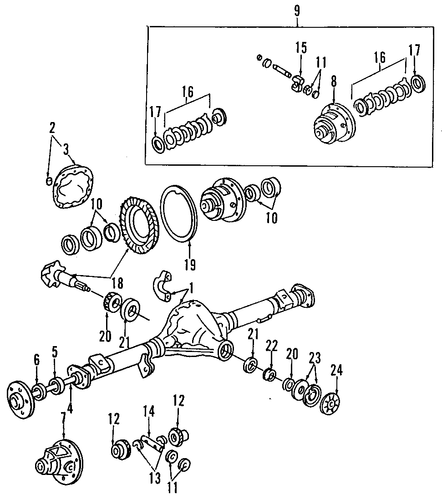 9
15
11
16
17
8
16
17
2
3
10
10
19
18
1
20
21
21
22
20
23
24
6
5
4
7
12
14
12
13
11