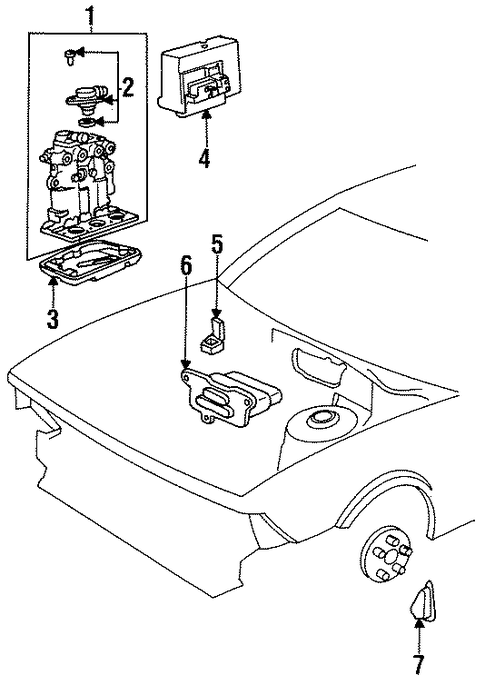 1
2
4
3
5
6
7