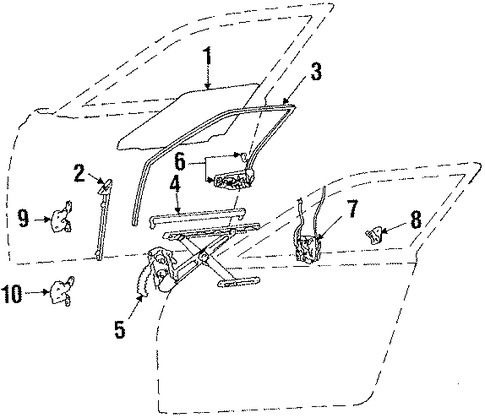 1
3
2
6
4
9
7
8
10
5