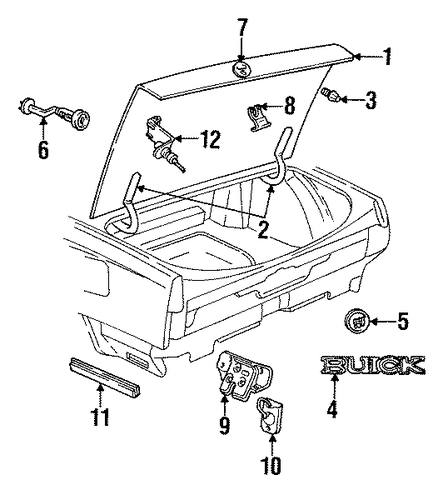 7
1
3
8
6
12
2
5
BUICK
11
9
4
10