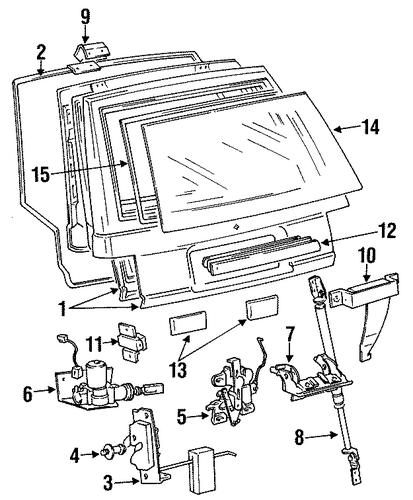 9
2
14
15
12
10
1
11
13
7
6
5
8
4
3