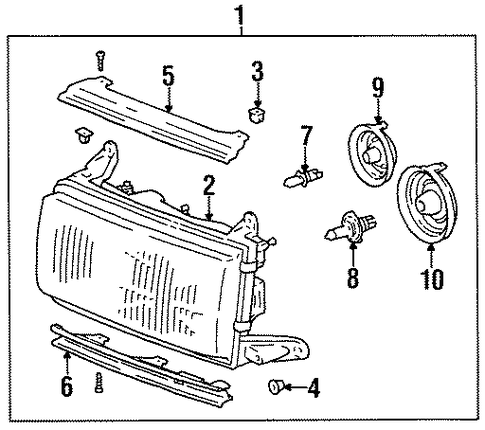 1
5
3
9
7
2
8
10
6
4