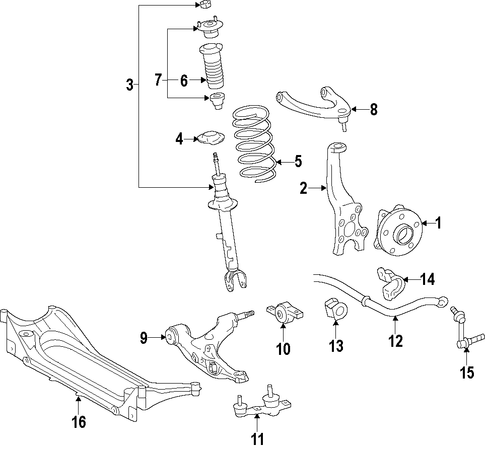 3
7
6
8
4
5
2
1
14
9
10
13
12
15
16
11